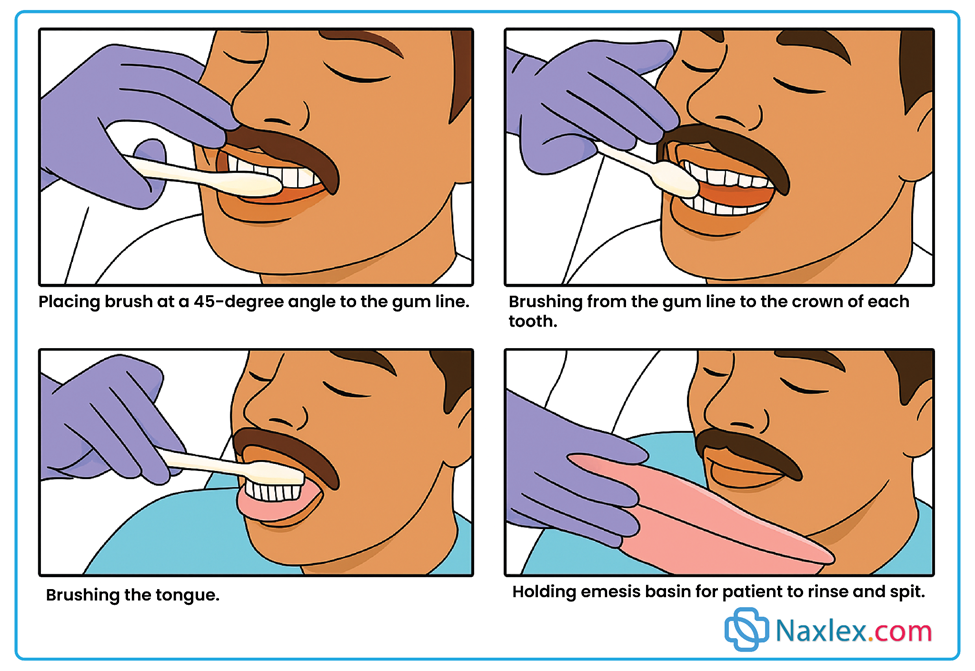 Placing brush at a 45-degree angle to the gum line.

Brushing from the gum line to the crown of each tooth.

Brushing the tongue.

Holding emesis basin for patient to rinse and spit.

Naxlex.com