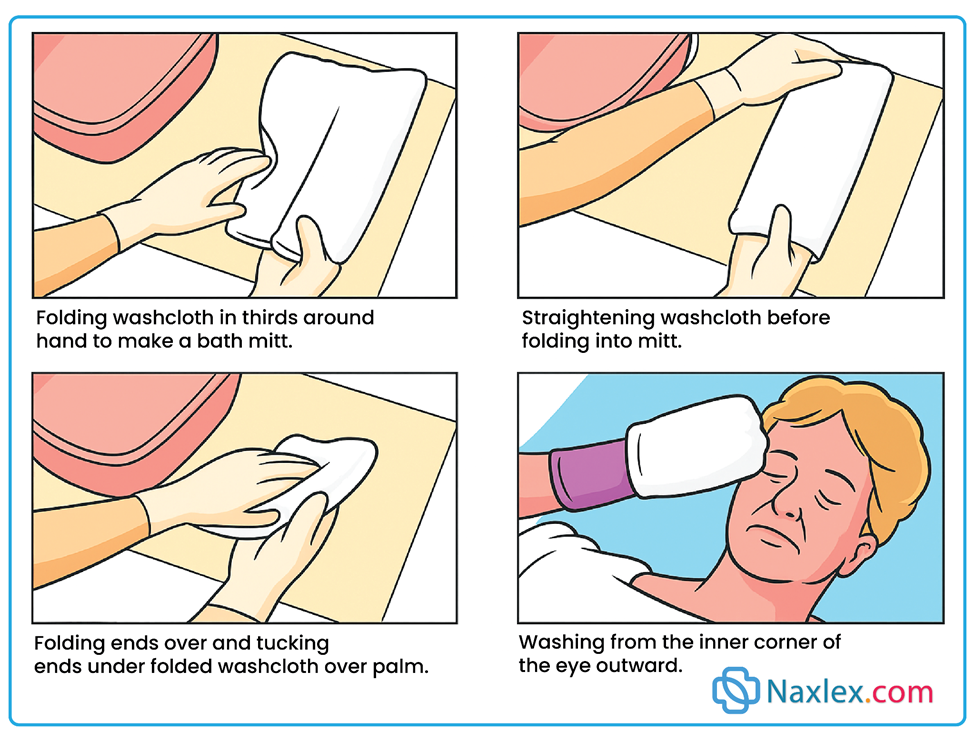 Folding washcloth in thirds around hand to make a bath mitt.

Straightening washcloth before folding into mitt.

Folding ends over and tucking ends under folded washcloth over palm.

Washing from the inner corner of the eye outward.

Naxlex.com