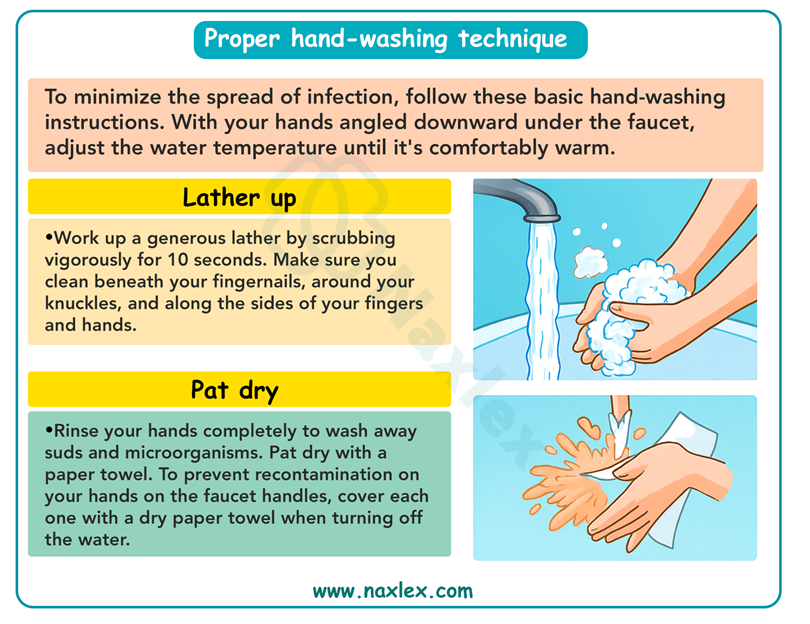 Proper hand-washing technique

To minimize the spread of infection, follow these basic hand-washing instructions. With your hands angled downward under the faucet, adjust the water temperature until it's comfortably warm.

Lather up

•Work up a generous lather by scrubbing vigorously for 10 seconds. Make sure you clean beneath your fingernails, around your knuckles, and along the sides of your fingers and hands.

Pat dry

•Rinse your hands completely to wash away suds and microorganisms. Pat dry with a paper towel. To prevent recontamination on your hands on the faucet handles, cover each one with a dry paper towel when turning off the water.

Naxlex

www.naxlex.com