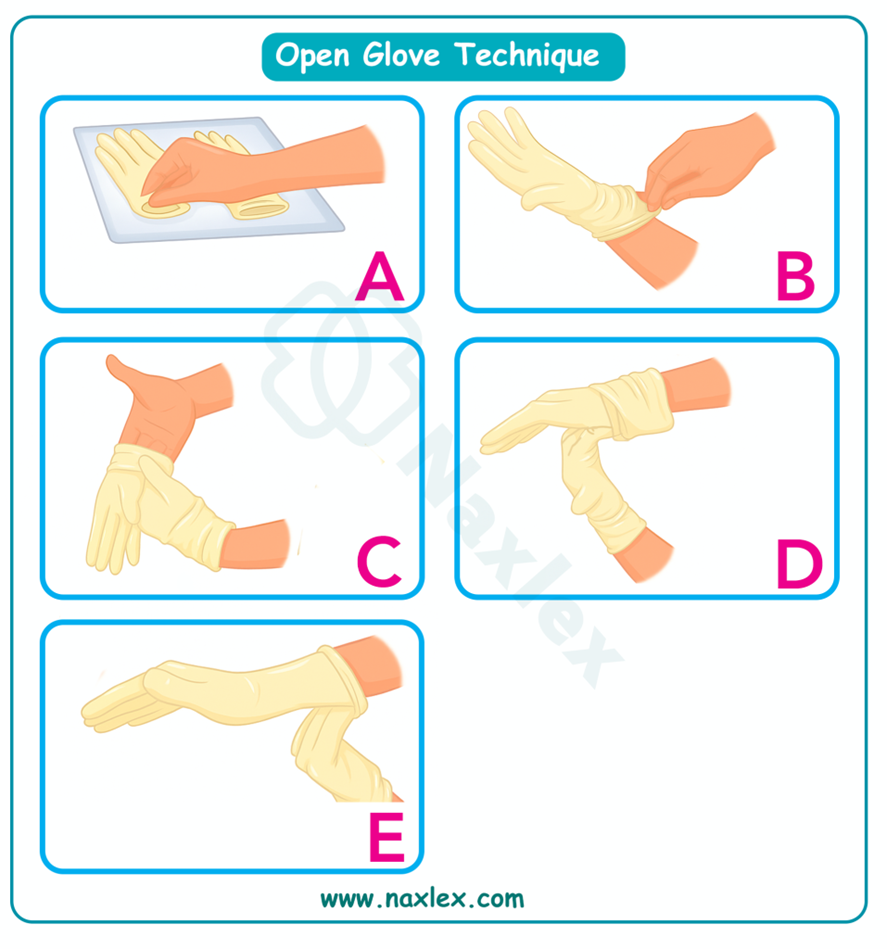 Open Glove Technique

A

B

C

D

E

Naxlex

www.naxlex.com