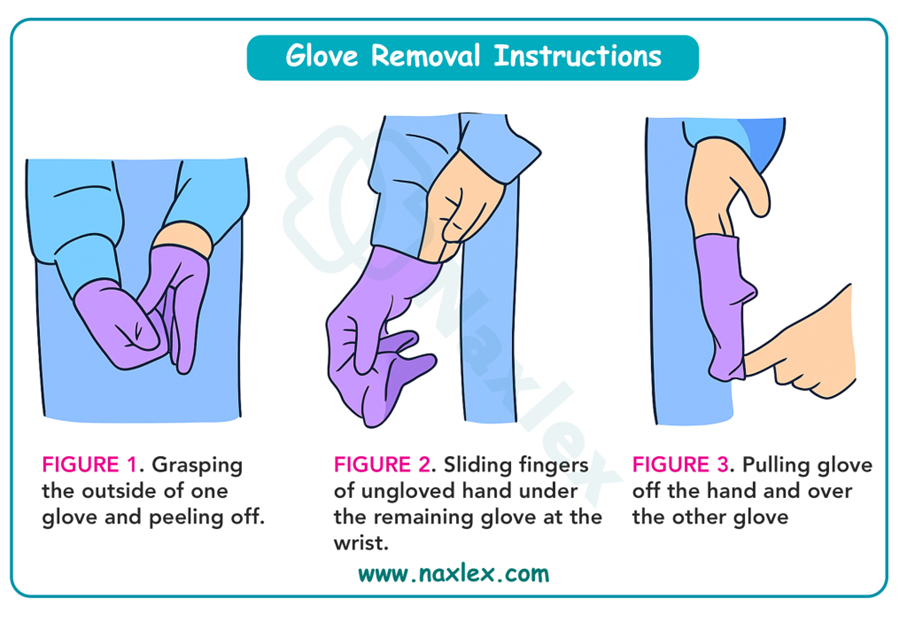 Glove Removal Instructions

Naxlex

FIGURE 1. Grasping the outside of one glove and peeling off.

FIGURE 2. Sliding fingers of ungloved hand under the remaining glove at the wrist.

FIGURE 3. Pulling glove off the hand and over the other glove

www.naxlex.com