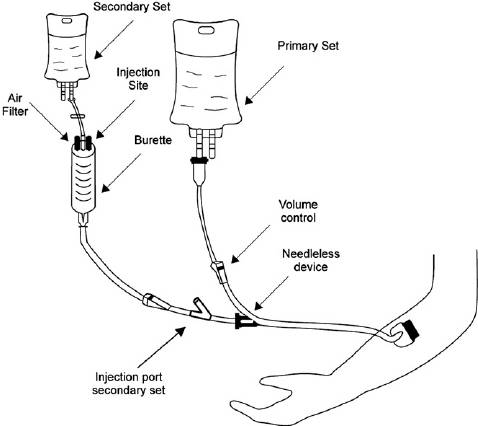 Secondary Set

Primary Set

Injection Site

Air Filter

Burette

Volume control

Needleless device

Injection port secondary set