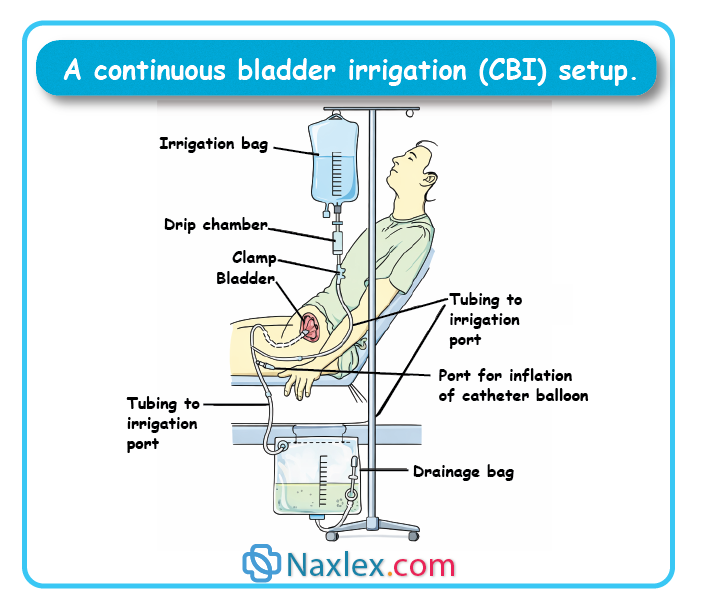 A continuous bladder irrigation (CBI) setup.

Irrigation bag

Drip chamber

Clamp

Bladder

Tubing to irrigation port

Port for inflation of catheter balloon

Tubing to irrigation port

Drainage bag

Naxlex.com