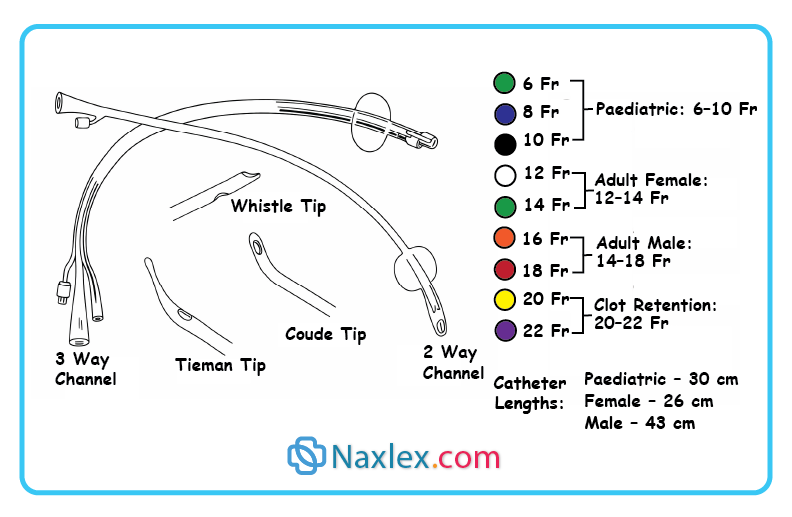 Whistle Tip

Coude Tip

Tieman Tip

3 Way Channel

2 Way Channel

6 Fr
8 Fr
10 Fr
Paediatric: 6-10 Fr

12 Fr
14 Fr
Adult Female: 12-14 Fr

16 Fr
18 Fr
Adult Male: 14-18 Fr

20 Fr
22 Fr
Clot Retention: 20-22 Fr

Catheter Lengths:
Paediatric - 30 cm
Female - 26 cm
Male - 43 cm

Naxlex.com