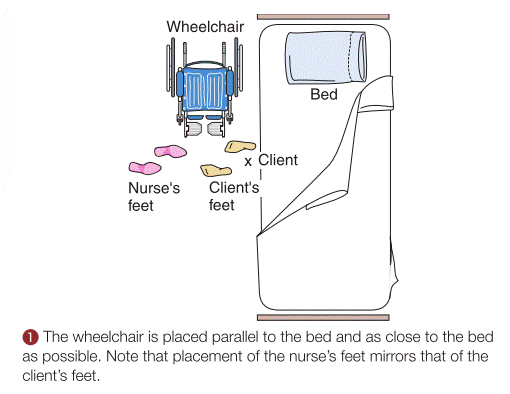 Wheelchair

Bed

x Client

Nurse's feet

Client's feet

1 The wheelchair is placed parallel to the bed and as close to the bed as possible. Note that placement of the nurse's feet mirrors that of the client's feet.