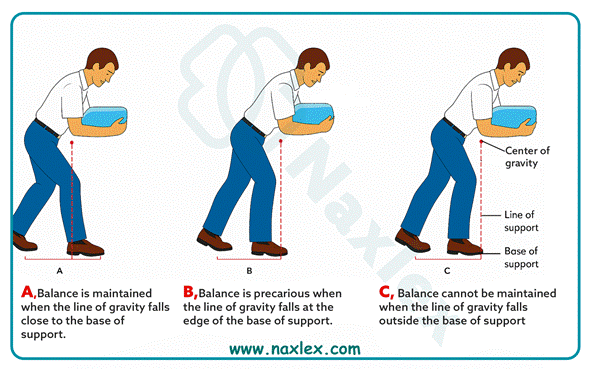 Naxlex

Center of gravity

Line of support

Base of support

A

B

C

A, Balance is maintained when the line of gravity falls close to the base of support.

B, Balance is precarious when the line of gravity falls at the edge of the base of support.

C, Balance cannot be maintained when the line of gravity falls outside the base of support

www.naxlex.com