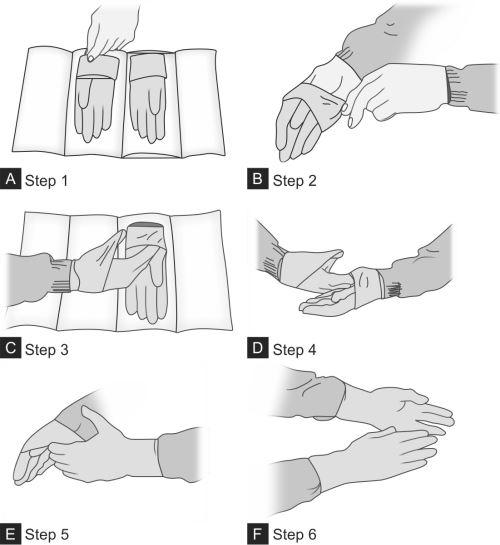 A Step 1

B Step 2

C Step 3

D Step 4

E Step 5

F Step 6