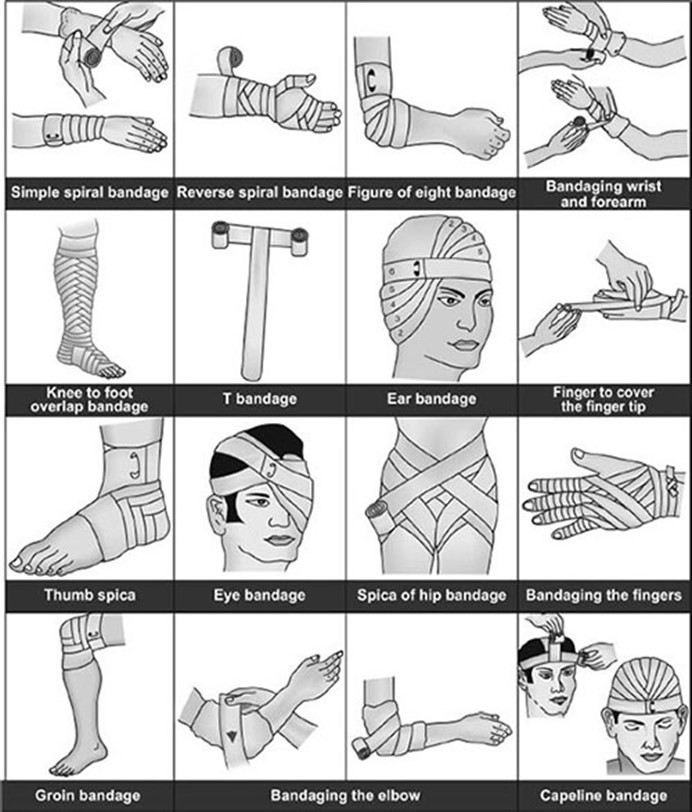 Simple spiral bandage

Reverse spiral bandage

Figure of eight bandage

Bandaging wrist and forearm

Knee to foot overlap bandage

T bandage

Ear bandage

Finger to cover the finger tip

Thumb spica

Eye bandage

Spica of hip bandage

Bandaging the fingers

Groin bandage

Bandaging the elbow

Capeline bandage